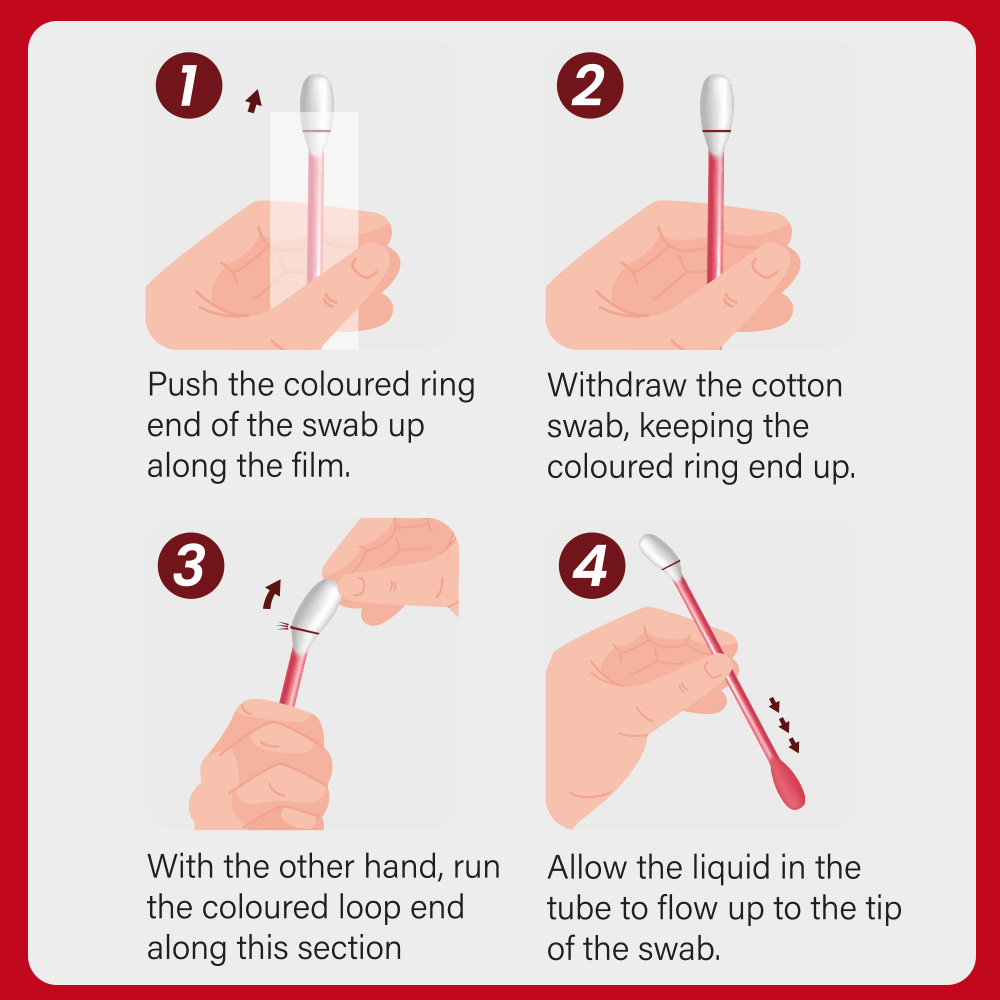 1

Push the coloured ring end of the swab up along the film.

2

Withdraw the cotton swab, keeping the coloured ring end up.

3

With the other hand, run the coloured loop end along this section

4

Allow the liquid in the tube to flow up to the tip of the swab.